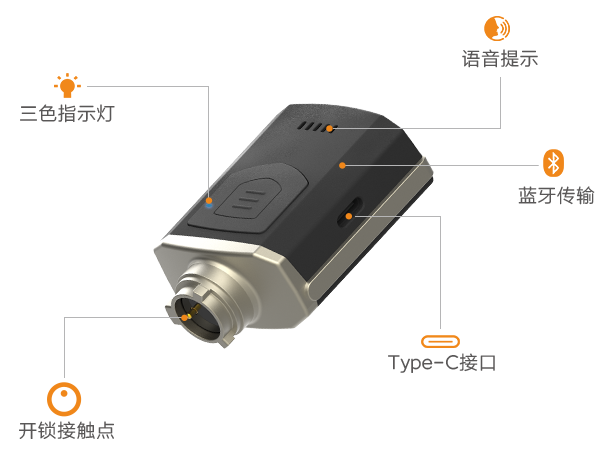 语音提示

三色指示灯

蓝牙传输

Type-C接口

开锁接触点